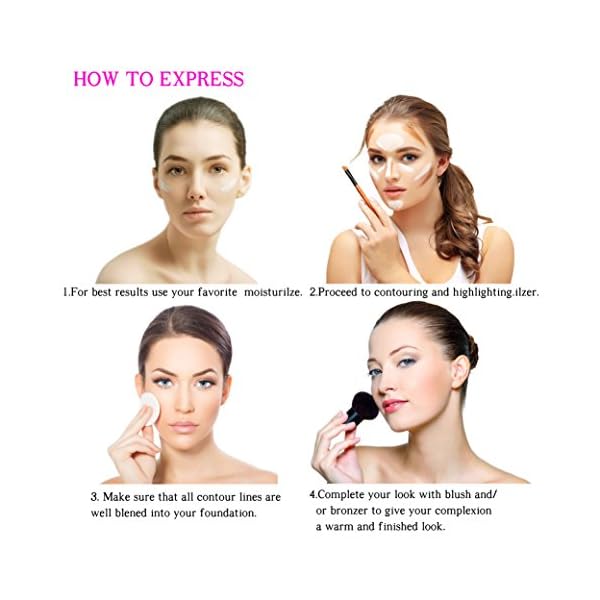 HOW TO EXPRESS

1.For best results use your favorite moisturilze.

2.Proceed to contouring and highlighting.ilzer.

3. Make sure that all contour lines are well blened into your foundation.

4.Complete your look with blush and/ or bronzer to give your complexion a warm and finished look.