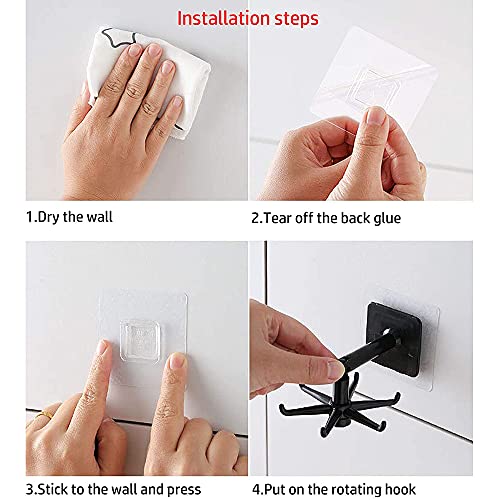 Installation steps

1.Dry the wall

2.Tear off the back glue

3.Stick to the wall and press

4.Put on the rotating hook