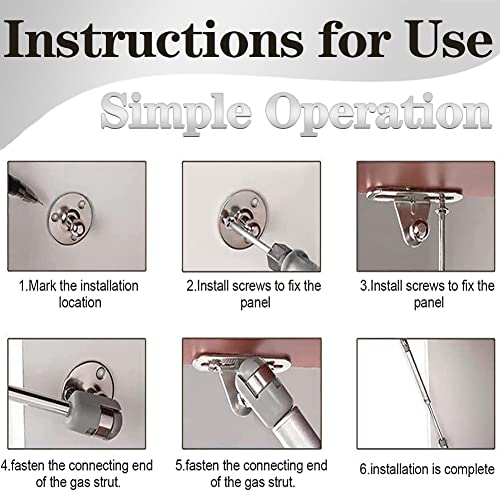 Instructions for Use

Simple Operation

1.Mark the installation location

2.Install screws to fix the panel

3.Install screws to fix the panel

4.fasten the connecting end of the gas strut.

5.fasten the connecting end of the gas strut.

6.installation is complete