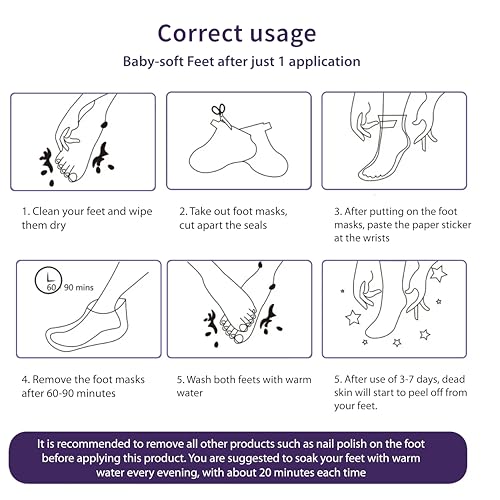 Correct usage

Baby-soft Feet after just 1 application

1. Clean your feet and wipe them dry

2. Take out foot masks, cut apart the seals

3. After putting on the foot masks, paste the paper sticker at the wrists

60 90 mins

4. Remove the foot masks after 60-90 minutes

5. Wash both feets with warm water

5. After use of 3-7 days, dead skin will start to peel off from your feet.

It is recommended to remove all other products such as nail polish on the foot before applying this product. You are suggested to soak your feet with warm water every evening, with about 20 minutes each time