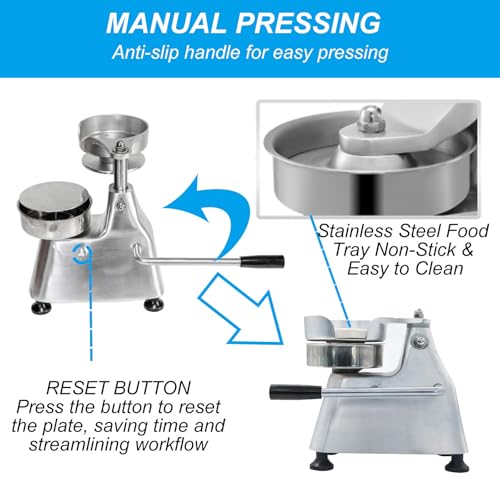 MANUAL PRESSING
Anti-slip handle for easy pressing

Stainless Steel Food Tray Non-Stick & Easy to Clean

RESET BUTTON
Press the button to reset the plate, saving time and streamlining workflow