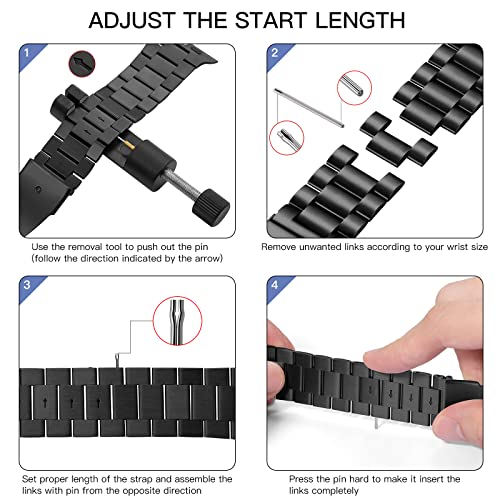 ADJUST THE START LENGTH

1

Use the removal tool to push out the pin (follow the direction indicated by the arrow)

2

Remove unwanted links according to your wrist size

3

Set proper length of the strap and assemble the links with pin from the opposite direction

4

Press the pin hard to make it insert the links completely