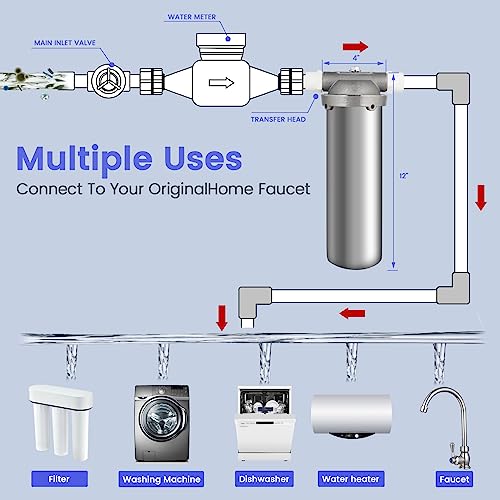 WATER METER

MAIN INLET VALVE

4"

TRANSFER HEAD

Multiple Uses

Connect To Your OriginalHome Faucet

12"

Filter

Washing Machine

Dishwasher

Water heater

Faucet