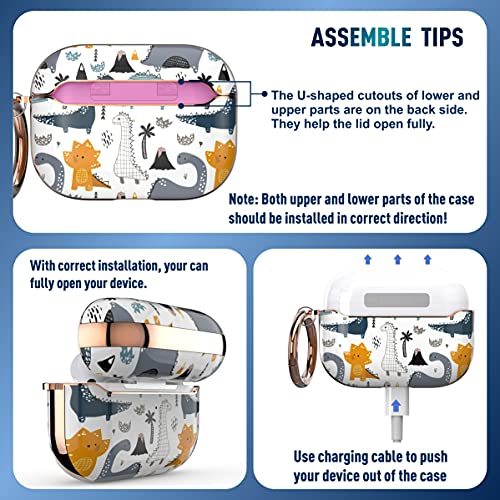 ASSEMBLE TIPS

The U-shaped cutouts of lower and upper parts are on the back side. They help the lid open fully.

Note: Both upper and lower parts of the case should be installed in correct direction!

With correct installation, your can fully open your device.

Use charging cable to push your device out of the case