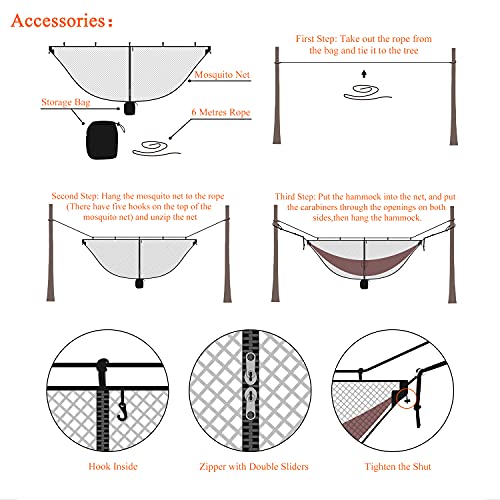 Accessories:

Mosquito Net

Storage Bag

6 Metres Rope

First Step: Take out the rope from the bag and tie it to the tree

Second Step: Hang the mosquito net to the rope (There have five hooks on the top of the mosquito net) and unzip the net

Third Step: Put the hammock into the net, and put the carabiners through the openings on both sides,then hang the hammock.

Hook Inside

Zipper with Double Sliders

Tighten the Shut