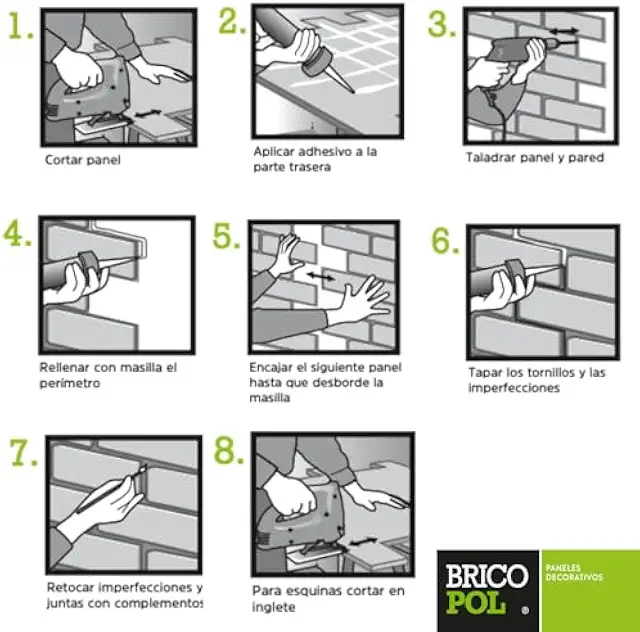 1.

Cortar panel

2.

Aplicar adhesivo a la parte trasera

3.

Taladrar panel y pared

4.

Rellenar con masilla el perimetro

5.

Encajar el siguiente panel hasta que desborde la masilla

6.

Tapar los tornillos y las imperfecciones

7.

Retocar imperfecciones y juntas con complementos

8.

Para esquinas cortar en inglete

BRICO POL ®

PANELES DECORATIVOS