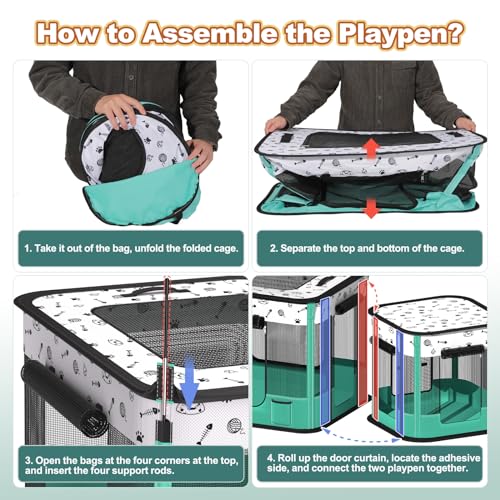 How to Assemble the Playpen?

1. Take it out of the bag, unfold the folded cage.

2. Separate the top and bottom of the cage.

3. Open the bags at the four corners at the top, and insert the four support rods.

4. Roll up the door curtain, locate the adhesive side, and connect the two playpen together.