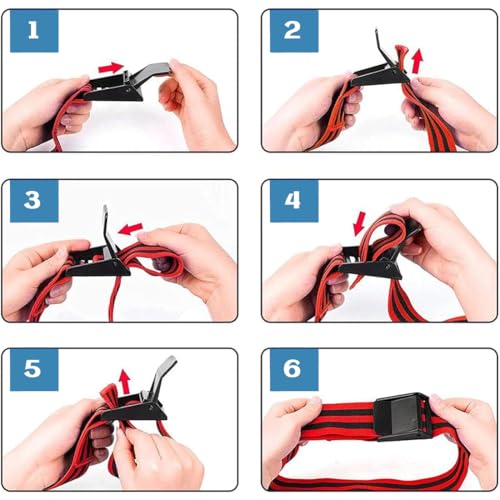 1

2

3

4

5

6