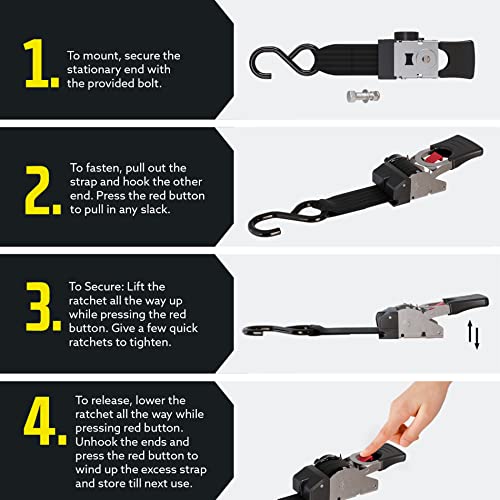 1. To mount, secure the stationary end with the provided bolt.

2. To fasten, pull out the strap and hook the other end. Press the red button to pull in any slack.

3. To Secure: Lift the ratchet all the way up while pressing the red button. Give a few quick ratchets to tighten.

4. To release, lower the ratchet all the way while pressing red button. Unhook the ends and press the red button to wind up the excess strap and store till next use.