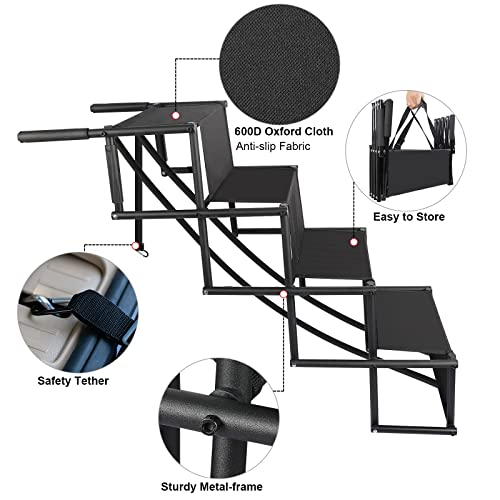 600D Oxford Cloth
Anti-slip Fabric

Easy to Store

Safety Tether

Sturdy Metal-frame