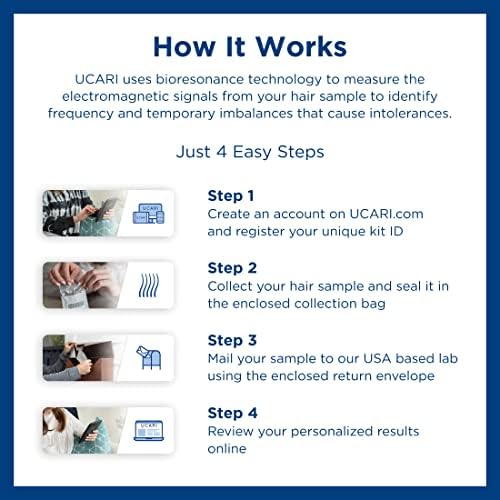 How It Works

UCARI uses bioresonance technology to measure the electromagnetic signals from your hair sample to identify frequency and temporary imbalances that cause intolerances.

Just 4 Easy Steps

Step 1
Create an account on UCARI.com and register your unique kit ID

Step 2
Collect your hair sample and seal it in the enclosed collection bag

Step 3
Mail your sample to our USA based lab using the enclosed return envelope

Step 4
Review your personalized results online

UCARI