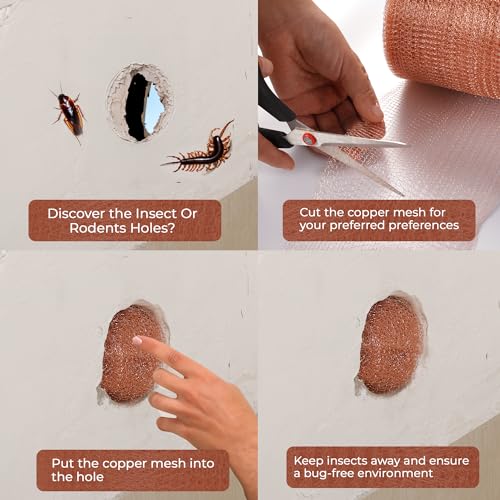 Discover the Insect Or Rodents Holes?

Cut the copper mesh for your preferred preferences

Put the copper mesh into the hole

Keep insects away and ensure a bug-free environment