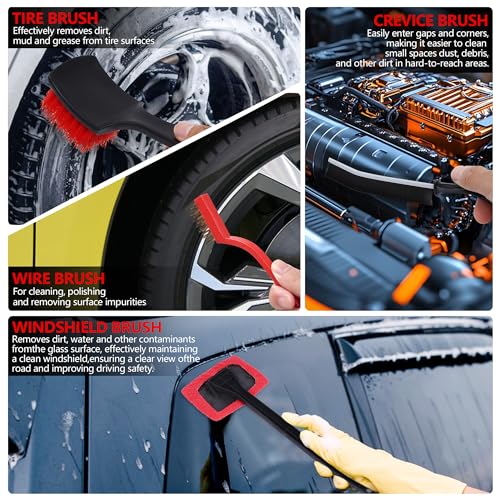 TIRE BRUSH
Effectively removes dirt, mud and grease from tire surfaces

CREVICE BRUSH
Easily enter gaps and corners, making it easier to clean small spaces dust, debris, and other dirt in hard-to-reach areas.

WIRE BRUSH
For cleaning, polishing and removing surface impurities

WINDSHIELD BRUSH
Removes dirt, water and other contaminants fromthe glass surface, effectively maintaining a clean windshield,ensuring a clear view ofthe road and improving driving safety.