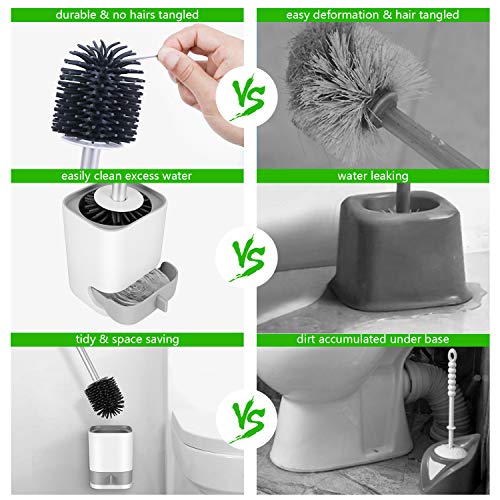 durable & no hairs tangled

VS

easy deformation & hair tangled

easily clean excess water

VS

water leaking

tidy & space saving

VS

dirt accumulated under base