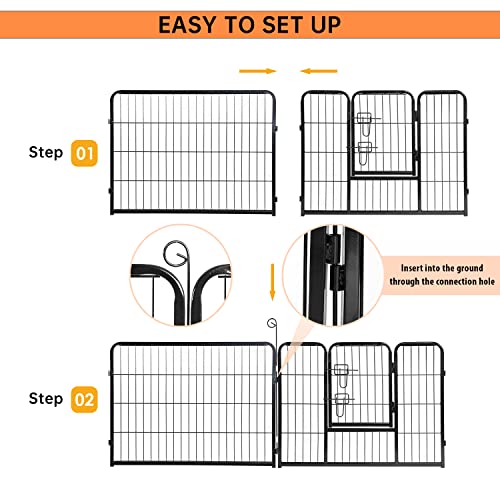 EASY TO SET UP

Step 01

Insert into the ground through the connection hole

Step 02