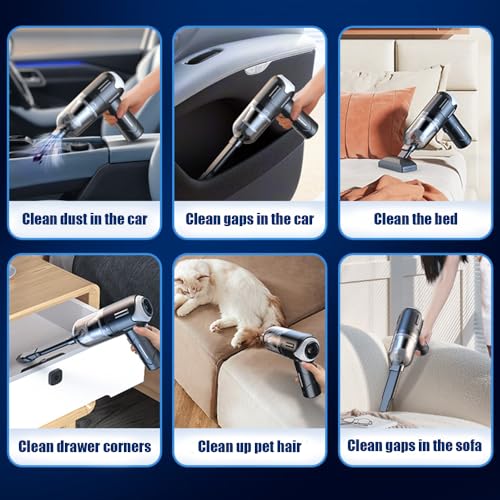 Clean dust in the car

Clean gaps in the car

Clean the bed

Clean drawer corners

Clean up pet hair

Clean gaps in the sofa