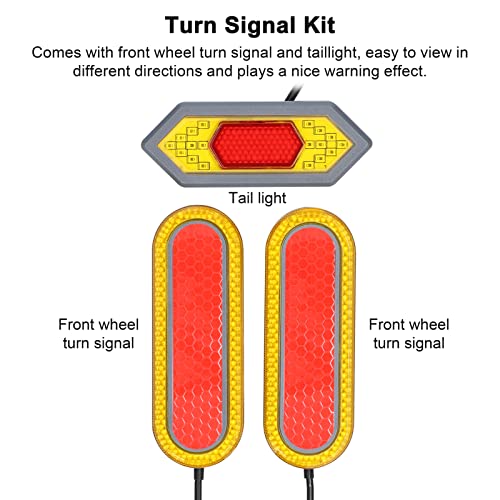 Turn Signal Kit

Comes with front wheel turn signal and taillight, easy to view in different directions and plays a nice warning effect.

Tail light

Front wheel turn signal

Front wheel turn signal