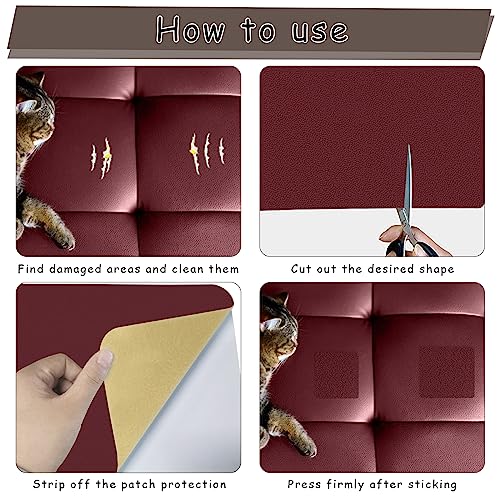 How to use

Find damaged areas and clean them

Cut out the desired shape

Strip off the patch protection

Press firmly after sticking