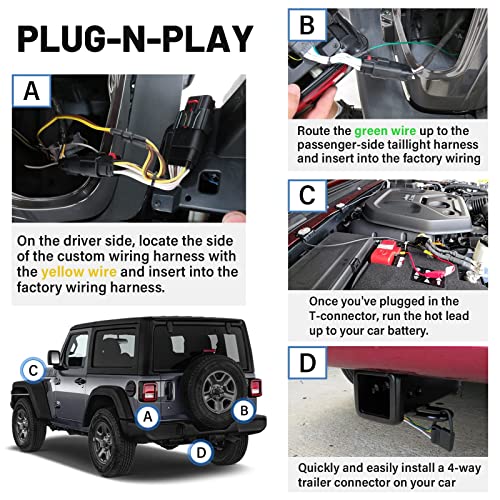 PLUG-N-PLAY

A

On the driver side, locate the side of the custom wiring harness with the yellow wire and insert into the factory wiring harness.

C

A

B

D

B

Route the green wire up to the passenger-side taillight harness and insert into the factory wiring

C

Once you've plugged in the T-connector, run the hot lead up to your car battery.

D

Quickly and easily install a 4-way trailer connector on your car