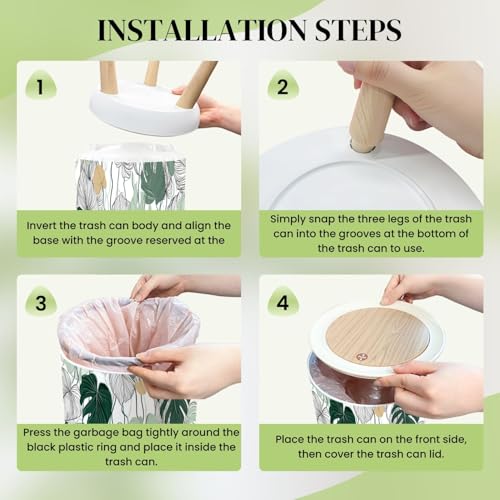 INSTALLATION STEPS

1

Invert the trash can body and align the base with the groove reserved at the

2

Simply snap the three legs of the trash can into the grooves at the bottom of the trash can to use.

3

Press the garbage bag tightly around the black plastic ring and place it inside the trash can.

4

Place the trash can on the front side, then cover the trash can lid.