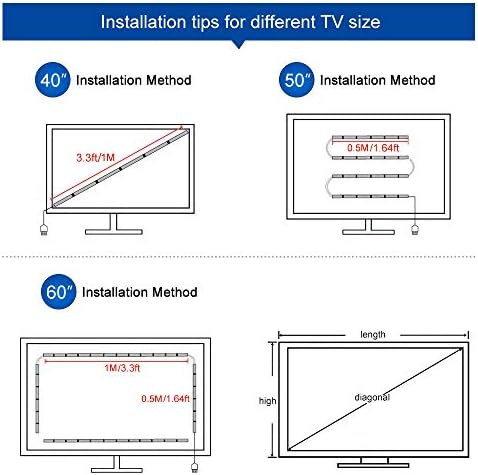 Installation tips for different TV size

40″ Installation Method

3.3ft/1M

50″ Installation Method

0.5M/1.64ft

60″ Installation Method

1M/3.3ft

0.5M/1.64ft

length

high

diagonal