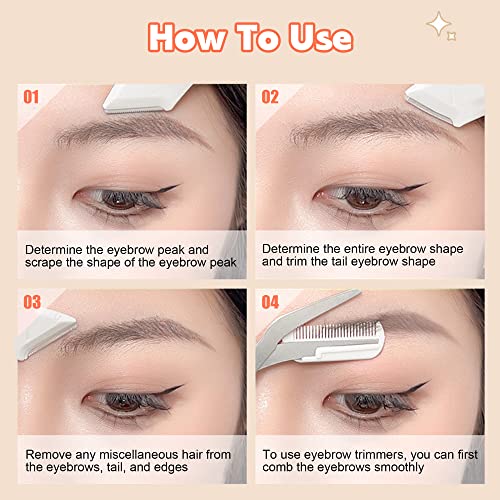 How To Use

01

Determine the eyebrow peak and scrape the shape of the eyebrow peak

02

Determine the entire eyebrow shape and trim the tail eyebrow shape

03

Remove any miscellaneous hair from the eyebrows, tail, and edges

04

To use eyebrow trimmers, you can first comb the eyebrows smoothly