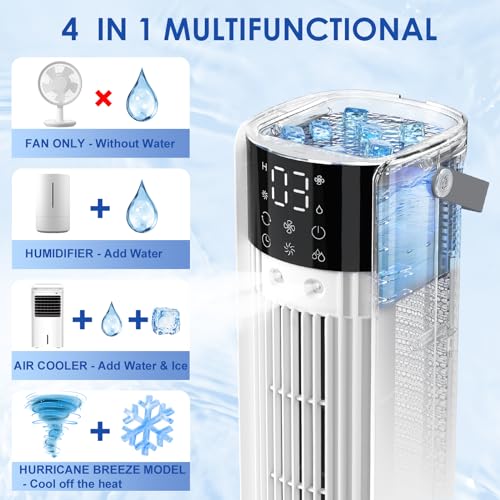 4 IN 1 MULTIFUNCTIONAL

FAN ONLY - Without Water

HUMIDIFIER - Add Water

AIR COOLER - Add Water & Ice

HURRICANE BREEZE MODEL - Cool off the heat

H

03