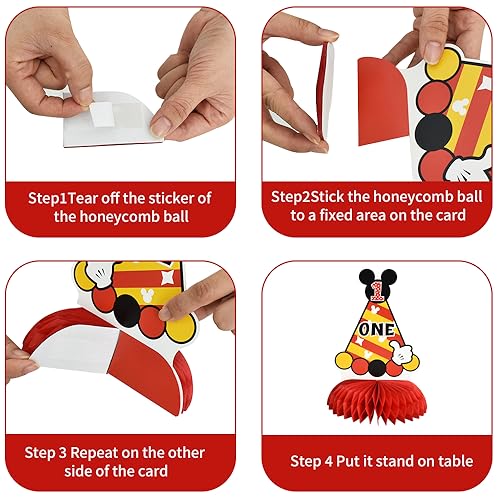 Step1Tear off the sticker of the honeycomb ball

Step2Stick the honeycomb ball to a fixed area on the card

Step 3 Repeat on the other side of the card

1
ONE

Step 4 Put it stand on table