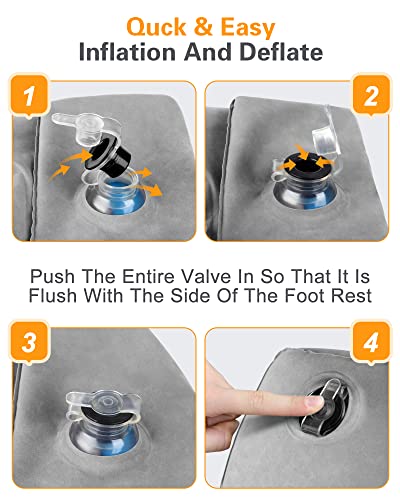 Quck & Easy
Inflation And Deflate

1

2

Push The Entire Valve In So That It Is Flush With The Side Of The Foot Rest

3

4