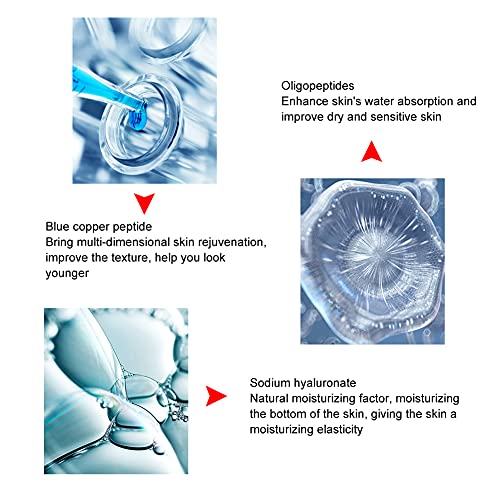 Oligopeptides
Enhance skin's water absorption and improve dry and sensitive skin

Blue copper peptide
Bring multi-dimensional skin rejuvenation, improve the texture, help you look younger

Sodium hyaluronate
Natural moisturizing factor, moisturizing the bottom of the skin, giving the skin a moisturizing elasticity