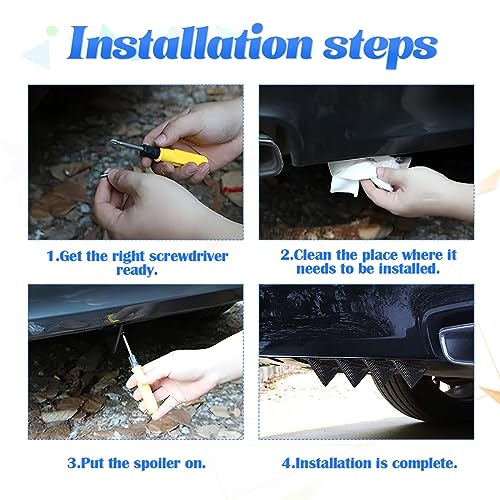 Installation steps

1.Get the right screwdriver ready.

2.Clean the place where it needs to be installed.

3.Put the spoiler on.

4.Installation is complete.