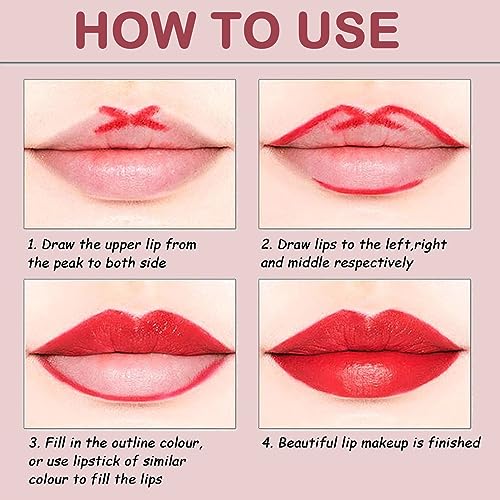 HOW TO USE

1. Draw the upper lip from the peak to both side

2. Draw lips to the left,right and middle respectively

3. Fill in the outline colour, or use lipstick of similar colour to fill the lips

4. Beautiful lip makeup is finished