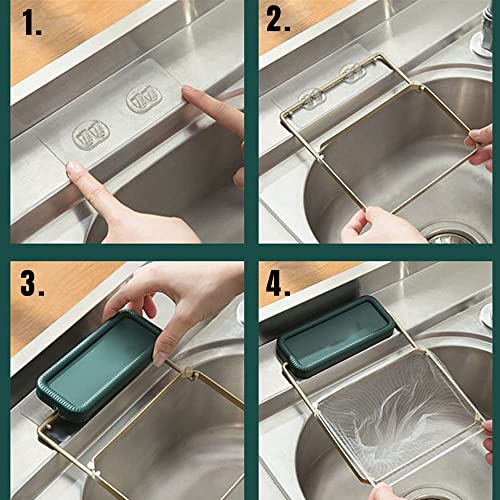 1.

2.

3.

4.