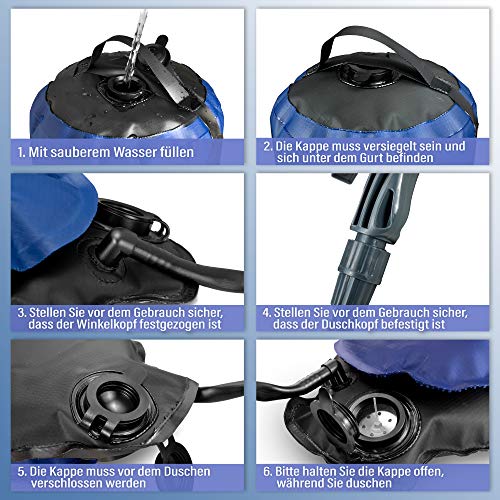 1. Mit sauberem Wasser füllen

2. Die Kappe muss versiegelt sein und sich unter dem Gurt befinden

3. Stellen Sie vor dem Gebrauch sicher, dass der Winkelkopf festgezogen ist

4. Stellen Sie vor dem Gebrauch sicher, dass der Duschkopf befestigt ist

5. Die Kappe muss vor dem Duschen verschlossen werden

6. Bitte halten Sie die Kappe offen, während Sie duschen