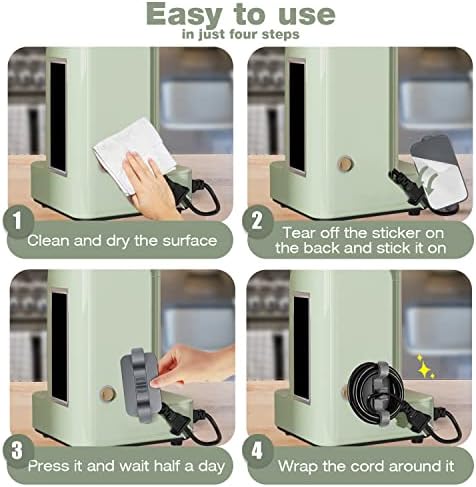 Easy to use
in just four steps

1
Clean and dry the surface

2
Tear off the sticker on the back and stick it on

3
Press it and wait half a day

4
Wrap the cord around it