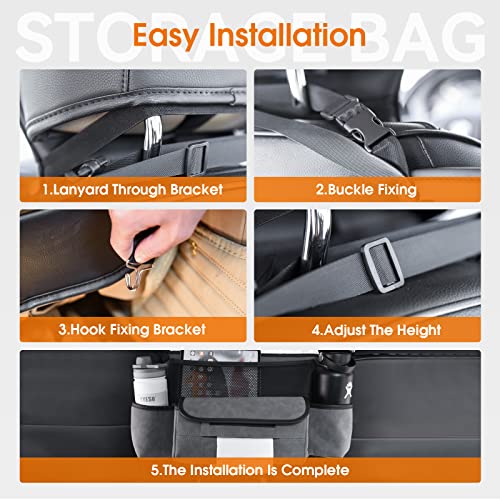 STORAGE BAG

Easy Installation

1.Lanyard Through Bracket

2.Buckle Fixing

3.Hook Fixing Bracket

4.Adjust The Height

5.The Installation Is Complete