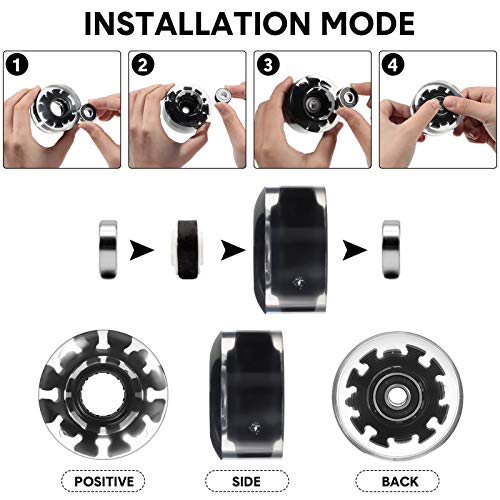 INSTALLATION MODE

1

2

3

4

POSITIVE

SIDE

BACK