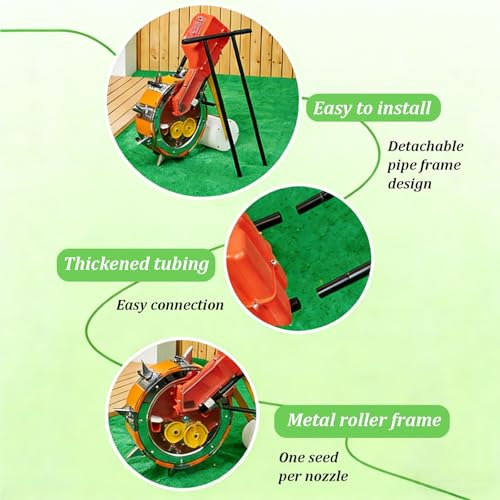 Easy to install

Detachable pipe frame design

Thickened tubing

Easy connection

Metal roller frame

One seed per nozzle