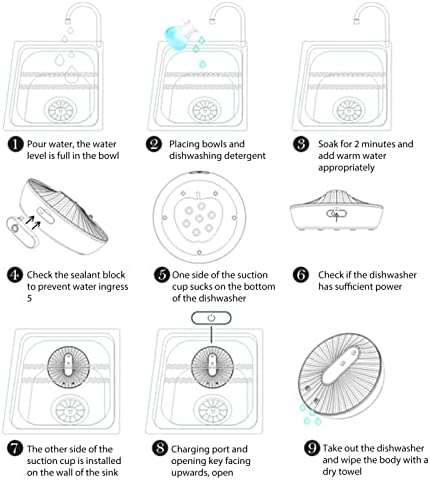 1 Pour water, the water level is full in the bowl

2 Placing bowls and dishwashing detergent

3 Soak for 2 minutes and add warm water appropriately

4 Check the sealant block to prevent water ingress 5

5 One side of the suction cup sucks on the bottom of the dishwasher

6 Check if the dishwasher has sufficient power

7 The other side of the suction cup is installed on the wall of the sink

8 Charging port and opening key facing upwards, open

9 Take out the dishwasher and wipe the body with a dry towel