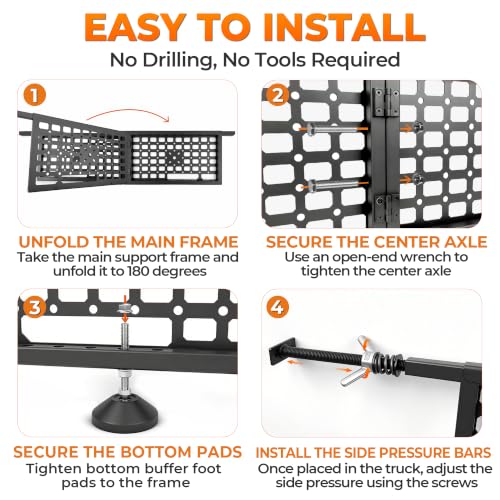 EASY TO INSTALL
No Drilling, No Tools Required

1

UNFOLD THE MAIN FRAME
Take the main support frame and unfold it to 180 degrees

2

SECURE THE CENTER AXLE
Use an open-end wrench to tighten the center axle

3

SECURE THE BOTTOM PADS
Tighten bottom buffer foot pads to the frame

4

INSTALL THE SIDE PRESSURE BARS
Once placed in the truck, adjust the side pressure using the screws