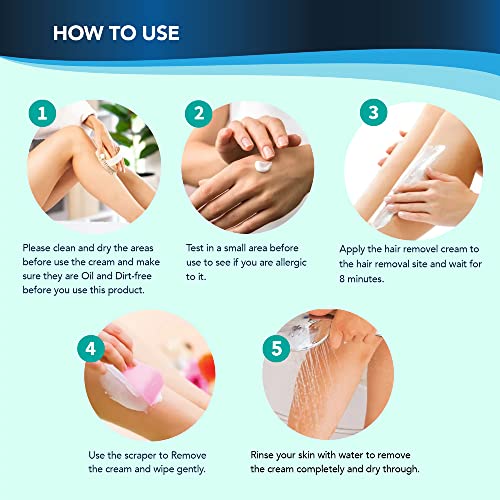 HOW TO USE

1

Please clean and dry the areas before use the cream and make sure they are Oil and Dirt-free before you use this product.

2

Test in a small area before use to see if you are allergic to it.

3

Apply the hair removel cream to the hair removal site and wait for 8 minutes.

4

Use the scraper to Remove the cream and wipe gently.

5

Rinse your skin with water to remove the cream completely and dry through.