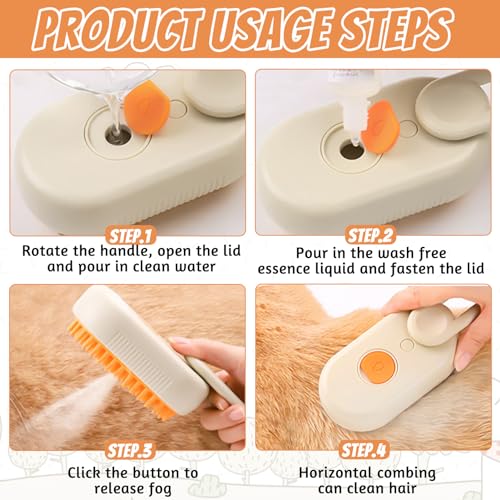 PRODUCT USAGE STEPS

STEP.1
Rotate the handle, open the lid and pour in clean water

STEP.2
Pour in the wash free essence liquid and fasten the lid

STEP.3
Click the button to release fog

STEP.4
Horizontal combing can clean hair