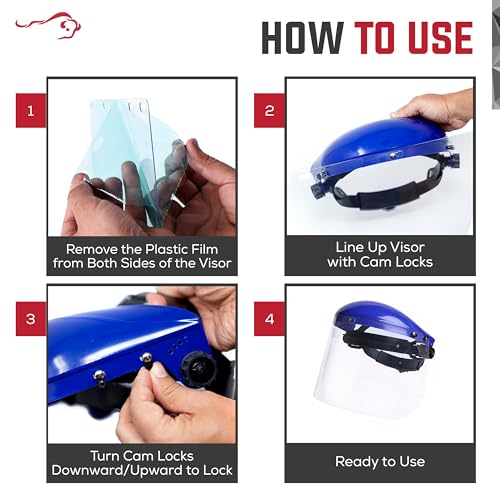 HOW TO USE

1

Remove the Plastic Film from Both Sides of the Visor

2

Line Up Visor with Cam Locks

3

Turn Cam Locks Downward/Upward to Lock

4

Ready to Use