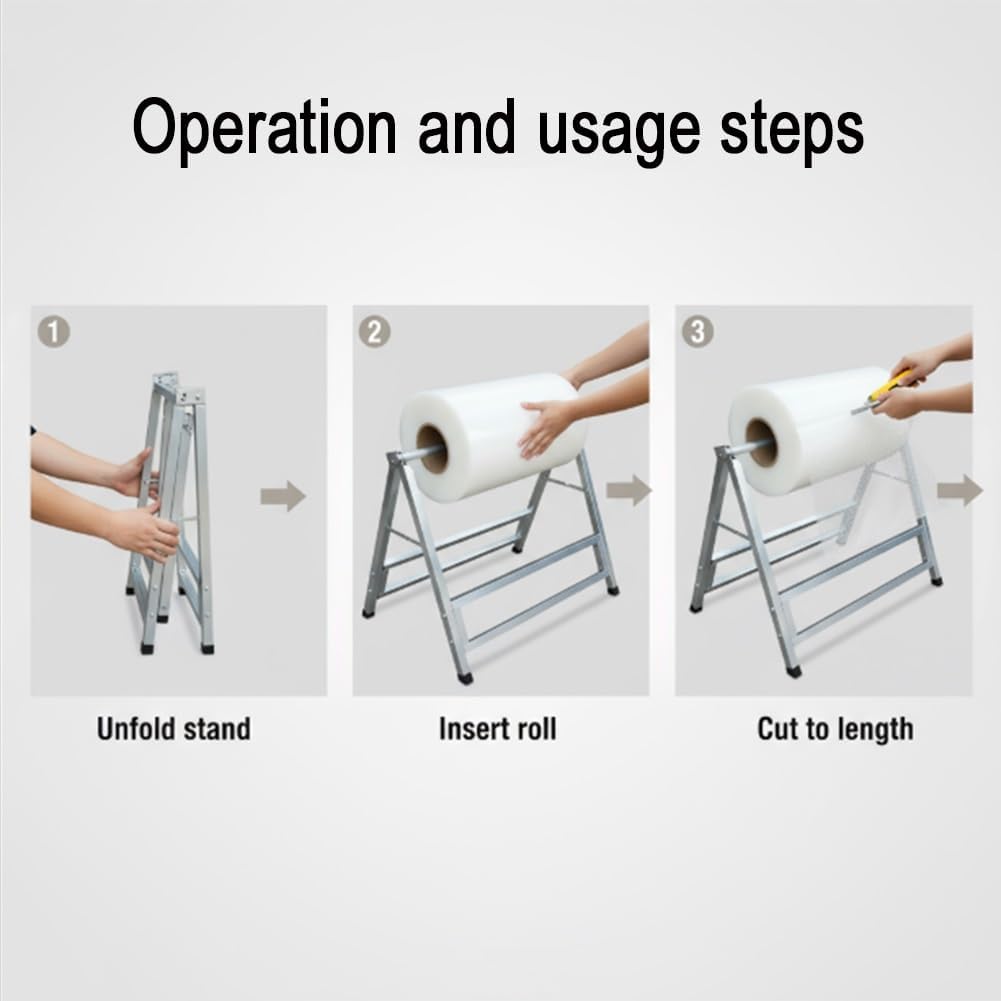 Operation and usage steps

1

Unfold stand

2

Insert roll

3

Cut to length