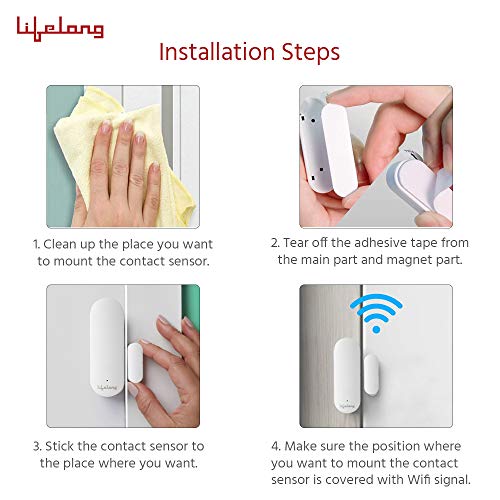 Lifelong

Installation Steps

1. Clean up the place you want to mount the contact sensor.

2. Tear off the adhesive tape from the main part and magnet part.

Lifelong

3. Stick the contact sensor to the place where you want.

Lifelong

4. Make sure the position where you want to mount the contact sensor is covered with Wifi signal.