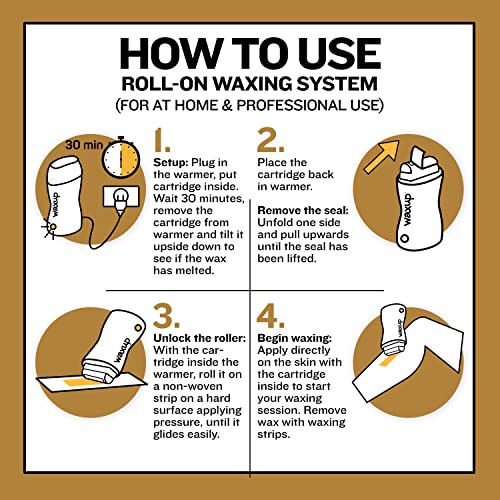 HOW TO USE
ROLL-ON WAXING SYSTEM
(FOR AT HOME & PROFESSIONAL USE)

30 min

waxup

1.
Setup: Plug in the warmer, put cartridge inside. Wait 30 minutes, remove the cartridge from warmer and tilt it upside down to see if the wax has melted.

2.
Place the cartridge back in warmer.

Remove the seal: Unfold one side and pull upwards until the seal has been lifted.

waxup

waxup

3.
Unlock the roller: With the cartridge inside the warmer, roll it on a non-woven strip on a hard surface applying pressure, until it glides easily.

4.
Begin waxing: Apply directly on the skin with the cartridge inside to start your waxing session. Remove wax with waxing strips.

waxup