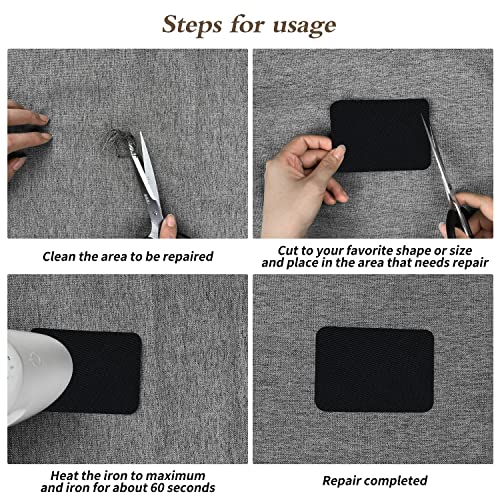 Steps for usage

Clean the area to be repaired

Cut to your favorite shape or size and place in the area that needs repair

Heat the iron to maximum and iron for about 60 seconds

Repair completed