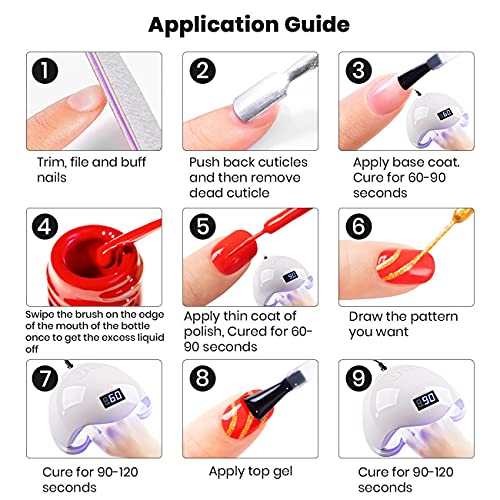 Application Guide

1
Trim, file and buff nails

2
Push back cuticles and then remove dead cuticle

3
60
Apply base coat. Cure for 60-90 seconds

4
Swipe the brush on the edge of the mouth of the bottle once to get the excess liquid off

5
90
Apply thin coat of polish, Cured for 60-90 seconds

6
Draw the pattern you want

7
60
Cure for 90-120 seconds

8
Apply top gel

9
90
Cure for 90-120 seconds