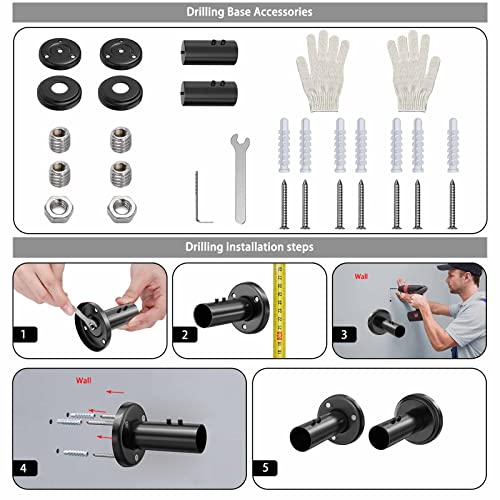 Drilling Base Accessories

Drilling installation steps

1

2

Wall

3

Wall

4

5