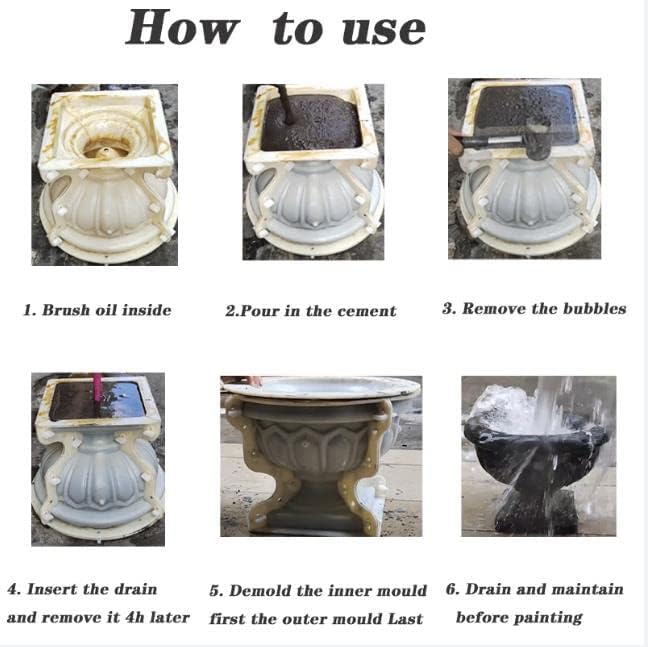 How to use

1. Brush oil inside

2.Pour in the cement

3. Remove the bubbles

4. Insert the drain and remove it 4h later

5. Demold the inner mould first the outer mould Last

6. Drain and maintain before painting